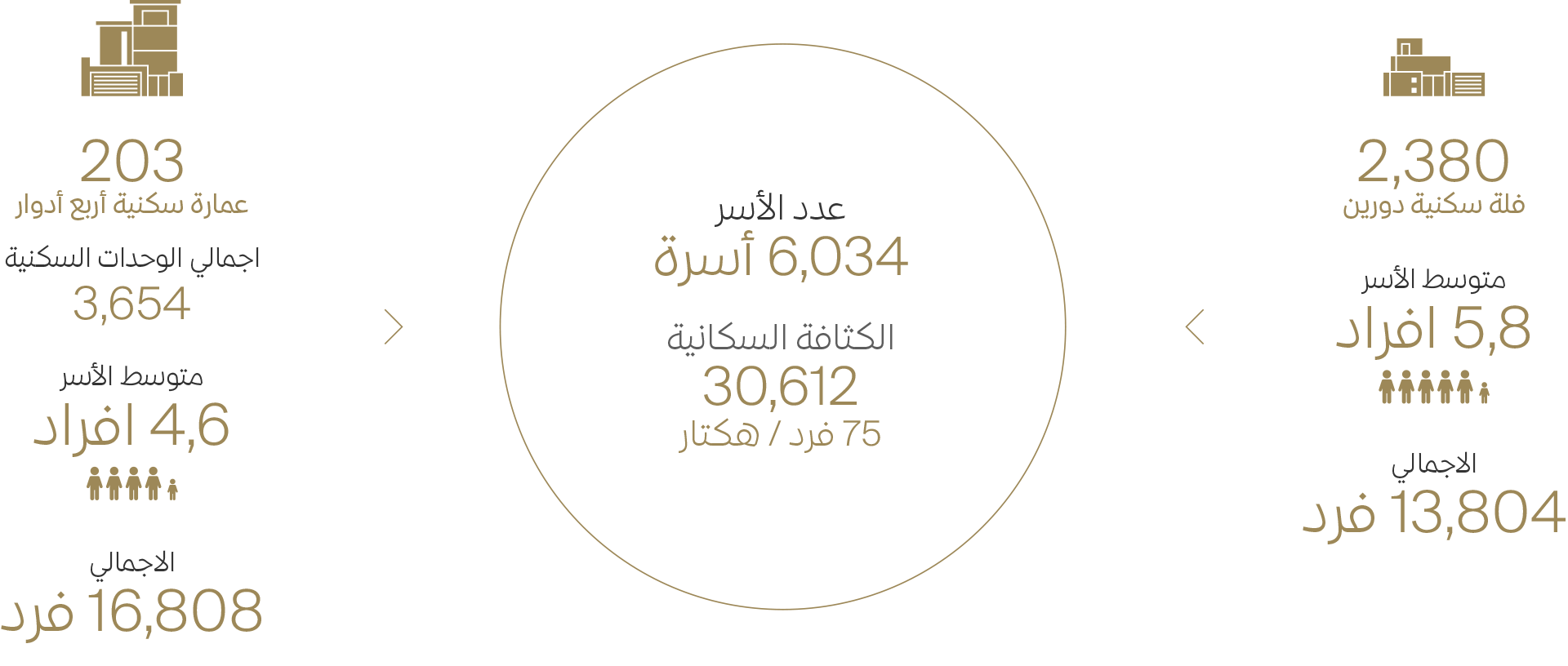 2,380
فلة سكنية دورين

متوسط الأسر
5,8 افراد

الاجمالي
13,804 فرد

عدد الأسر
6,034 أسرة

الكثافة السكانية
30,612
75 فرد / هكتار

203
عمارة سكنية أربع أدوار

اجمالي الوحدات السكنية
3,654

متوسط الأسر
4,6 افراد

الاجمالي
16,808 فرد